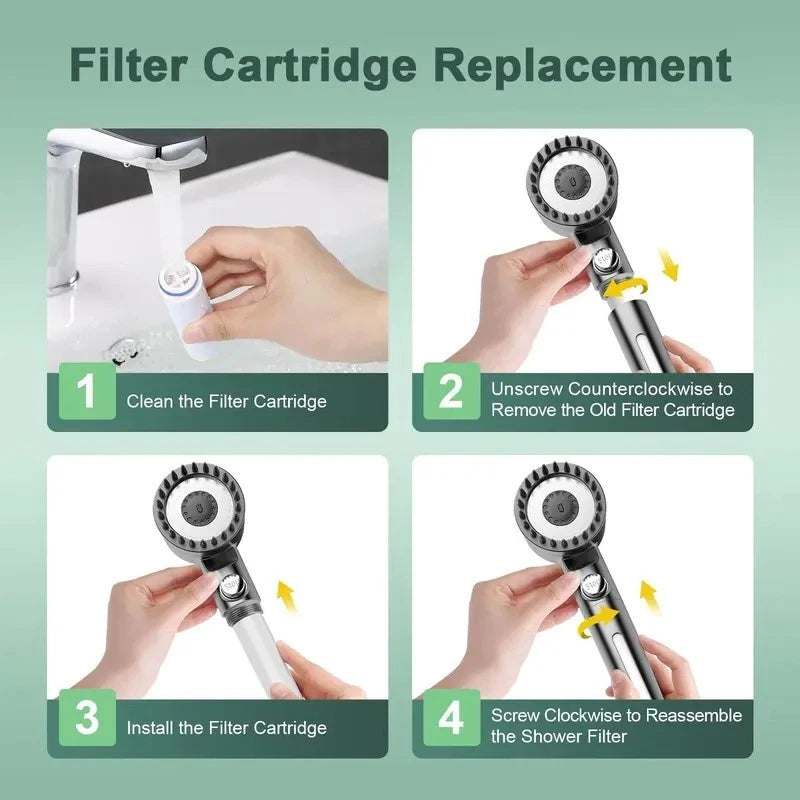 Filter Cartridge Replacement

1 Clean the Filter Cartridge

2 Unscrew Counterclockwise to Remove the Old Filter Cartridge

3 Install the Filter Cartridge

4 Screw Clockwise to Reassemble the Shower Filter