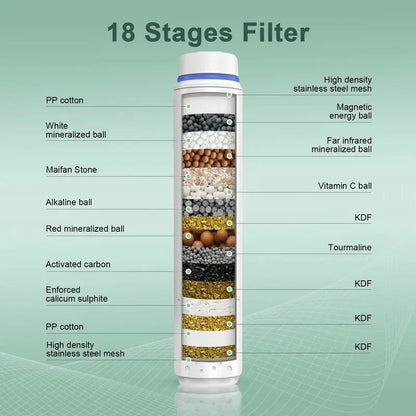 18 Stages Filter

PP cotton

White mineralized ball

Maifan Stone

Alkaline ball

Red mineralized ball

Activated carbon

Enforced calicum sulphite

PP cotton

High density stainless steel mesh

High density stainless steel mesh

Magnetic energy ball

Far infrared mineralized ball

Vitamin C ball

KDF

Tourmaline

KDF

KDF

KDF