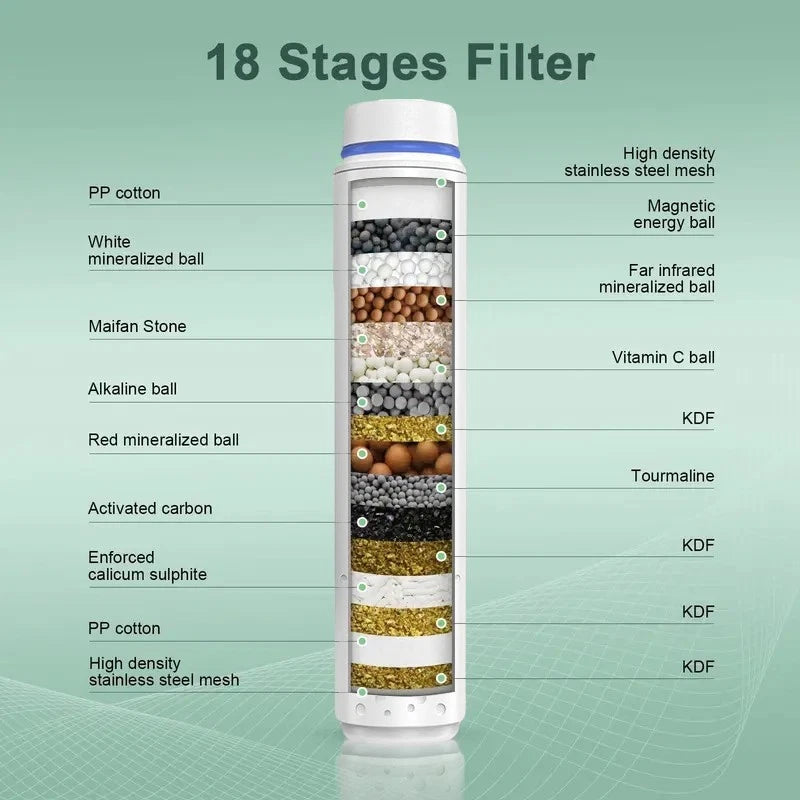 18 Stages Filter

PP cotton

White mineralized ball

Maifan Stone

Alkaline ball

Red mineralized ball

Activated carbon

Enforced calicum sulphite

PP cotton

High density stainless steel mesh

High density stainless steel mesh

Magnetic energy ball

Far infrared mineralized ball

Vitamin C ball

KDF

Tourmaline

KDF

KDF

KDF