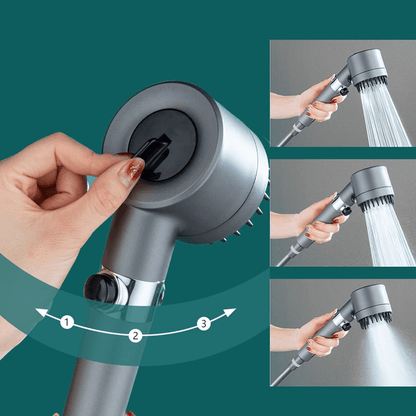 1
2
3