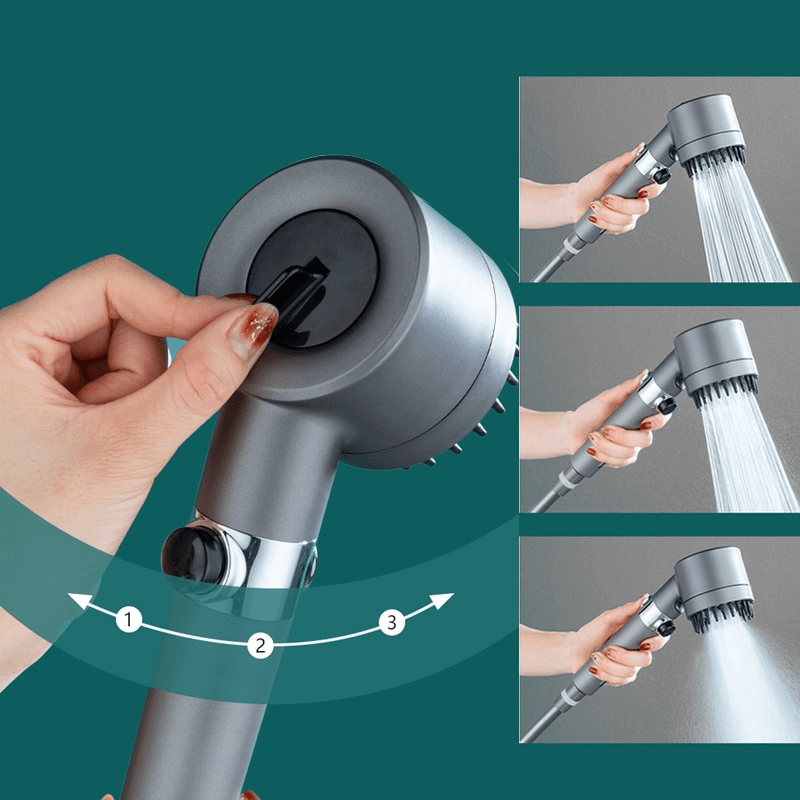 1
2
3